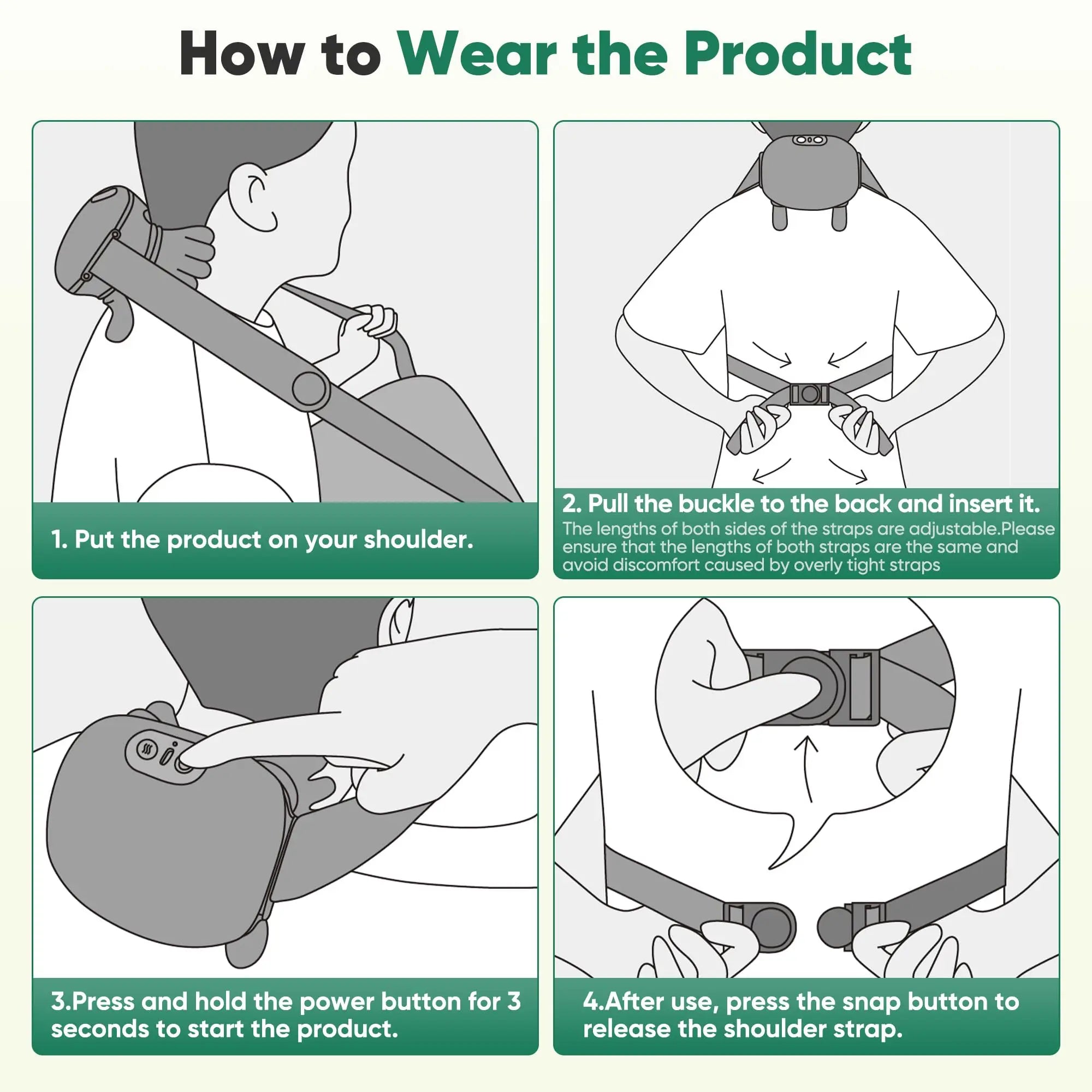 How to Wear the Product

1. Put the product on your shoulder.

2. Pull the buckle to the back and insert it.
The lengths of both sides of the straps are adjustable.Please ensure that the lengths of both straps are the same and avoid discomfort caused by overly tight straps

3.Press and hold the power button for 3 seconds to start the product.

4.After use, press the snap button to release the shoulder strap.