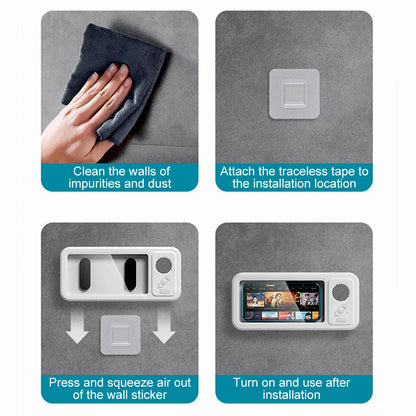 Clean the walls of impurities and dust

Attach the traceless tape to the installation location

Press and squeeze air out of the wall sticker

Turn on and use after installation